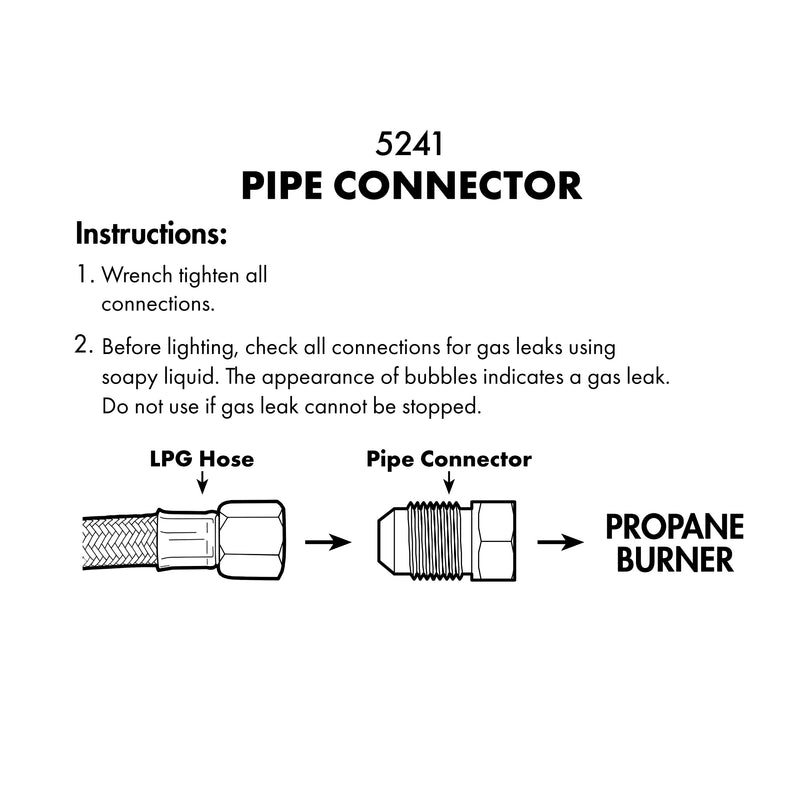 5241
PIPE CONNECTOR

Instructions:

1. Wrench tighten all connections.

2. Before lighting, check all connections for gas leaks using soapy liquid. The appearance of bubbles indicates a gas leak. Do not use if gas leak cannot be stopped.

LPG Hose

Pipe Connector

PROPANE BURNER